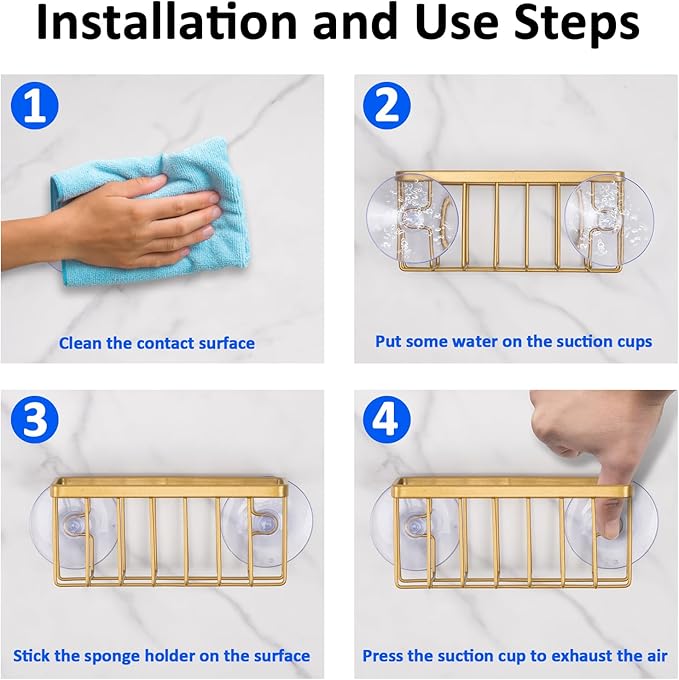 Installation and Use Steps

1

Clean the contact surface

2

Put some water on the suction cups

3

Stick the sponge holder on the surface

4

Press the suction cup to exhaust the air