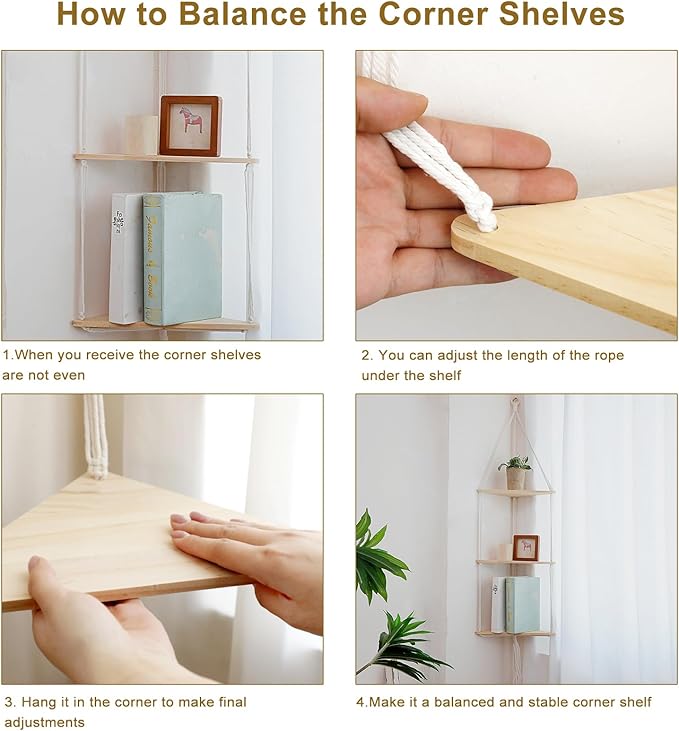 How to Balance the Corner Shelves

1.When you receive the corner shelves are not even

2. You can adjust the length of the rope under the shelf

3. Hang it in the corner to make final adjustments

4.Make it a balanced and stable corner shelf