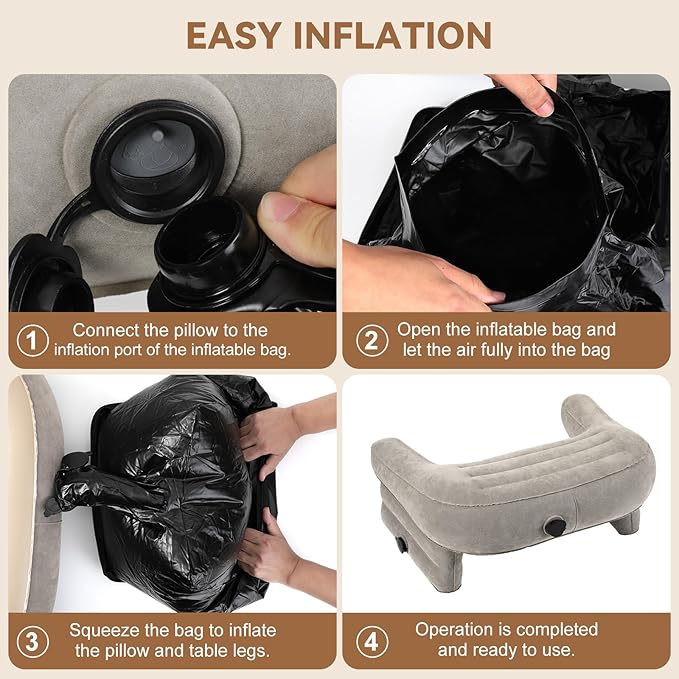 EASY INFLATION

1 Connect the pillow to the inflation port of the inflatable bag.

2 Open the inflatable bag and let the air fully into the bag

3 Squeeze the bag to inflate the pillow and table legs.

4 Operation is completed and ready to use.