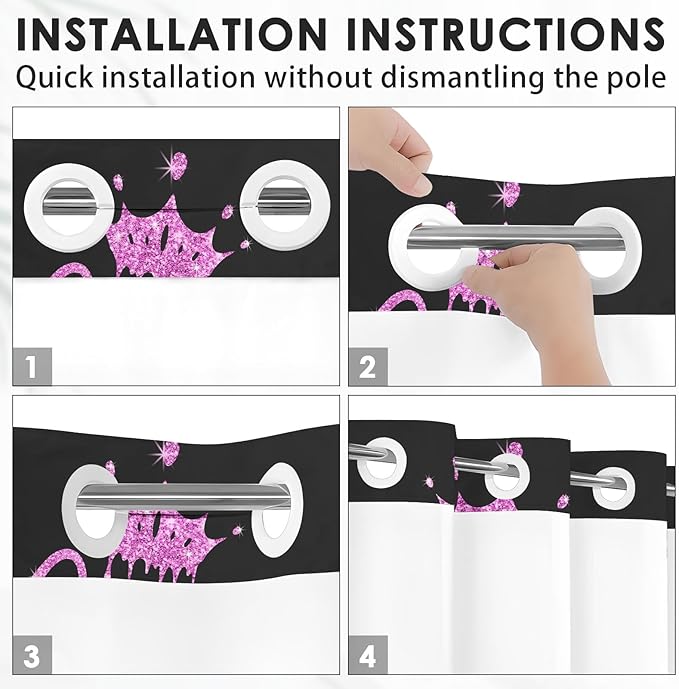 INSTALLATION INSTRUCTIONS
Quick installation without dismantling the pole

1

2

3

4