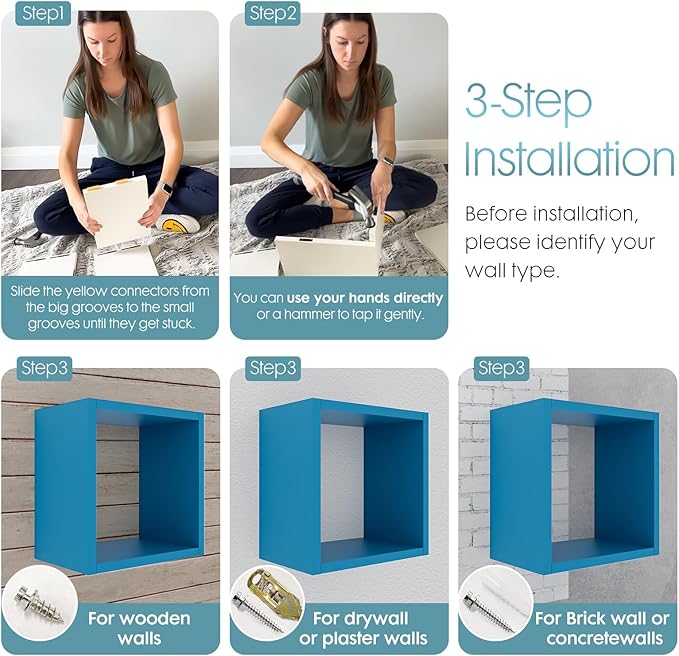 Step1

Slide the yellow connectors from the big grooves to the small grooves until they get stuck.

Step2

You can use your hands directly or a hammer to tap it gently.

3-Step Installation

Before installation, please identify your wall type.

Step3

For wooden walls

Step3

For drywall or plaster walls

Step3

For Brick wall or concretewalls