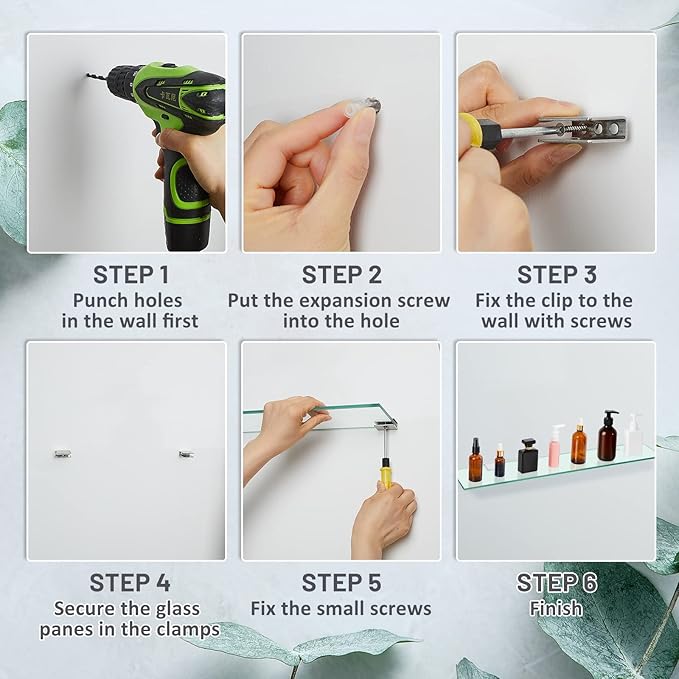 STEP 1
Punch holes in the wall first

STEP 2
Put the expansion screw into the hole

STEP 3
Fix the clip to the wall with screws

STEP 4
Secure the glass panes in the clamps

STEP 5
Fix the small screws

STEP 6
Finish