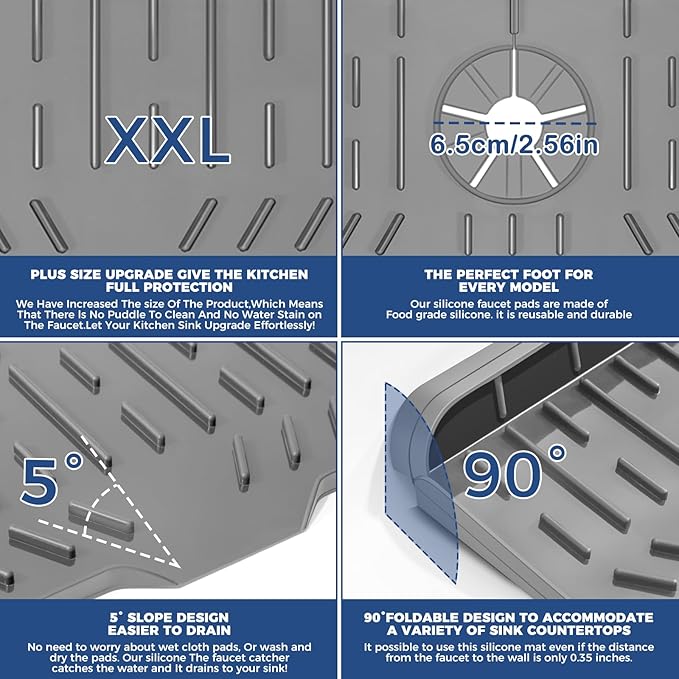 XXL

PLUS SIZE UPGRADE GIVE THE KITCHEN FULL PROTECTION

We Have Increased The size Of The Product,Which Means That There Is No Puddle To Clean And No Water Stain on The Faucet.Let Your Kitchen Sink Upgrade Effortlessly!

6.5cm/2.56in

THE PERFECT FOOT FOR EVERY MODEL

Our silicone faucet pads are made of Food grade silicone. it is reusable and durable

5°

5° SLOPE DESIGN EASIER TO DRAIN

No need to worry about wet cloth pads, Or wash and dry the pads. Our silicone The faucet catcher catches the water and It drains to your sink!

90°

90°FOLDABLE DESIGN TO ACCOMMODATE A VARIETY OF SINK COUNTERTOPS

It possible to use this silicone mat even if the distance from the faucet to the wall is only 0.35 inches.