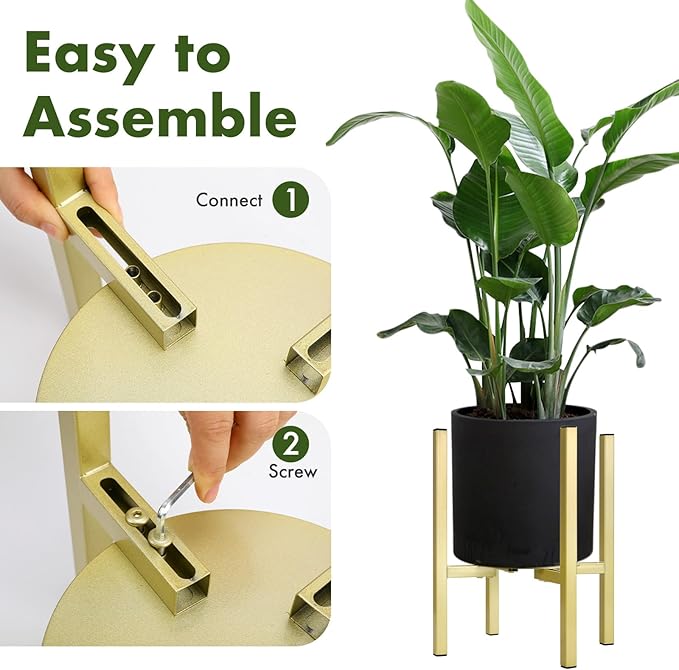 Easy to Assemble

Connect 1

2 Screw