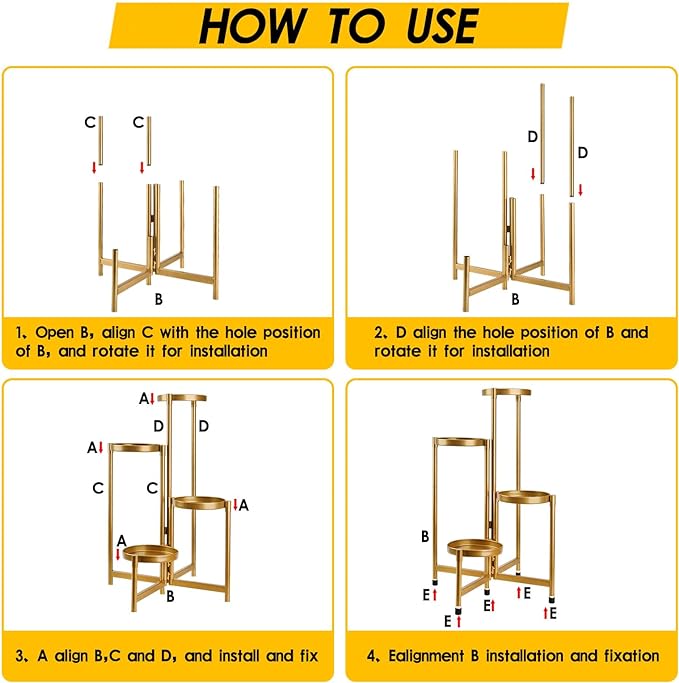 HOW TO USE

C C

B

1、Open B, align C with the hole position of B, and rotate it for installation

D D

B

2、D align the hole position of B and rotate it for installation

A
D D
A
C C
A
A
B

3、A align B,C and D, and install and fix

B
E E E
E E

4、Ealignment B installation and fixation