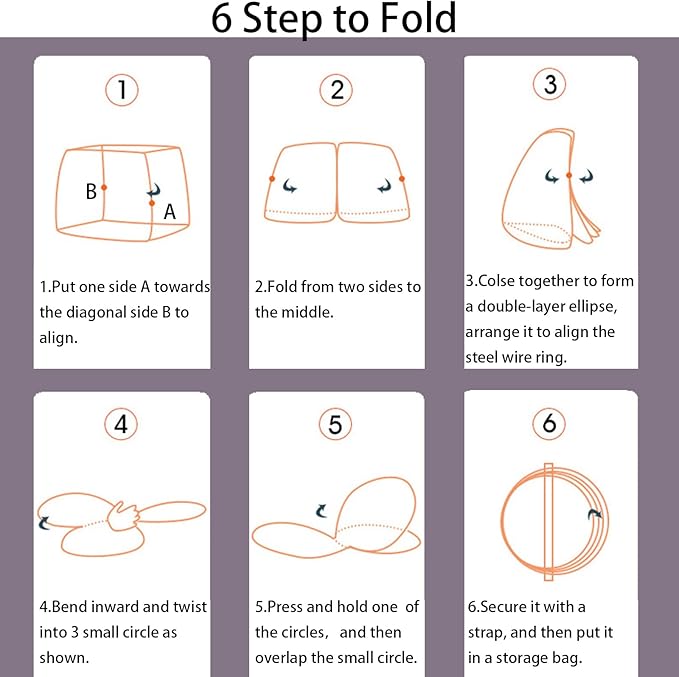 6 Step to Fold

1

B

A

1.Put one side A towards the diagonal side B to align.

2

2.Fold from two sides to the middle.

3

3.Colse together to form a double-layer ellipse, arrange it to align the steel wire ring.

4

4.Bend inward and twist into 3 small circle as shown.

5

5.Press and hold one of the circles, and then overlap the small circle.

6

6.Secure it with a strap, and then put it in a storage bag.