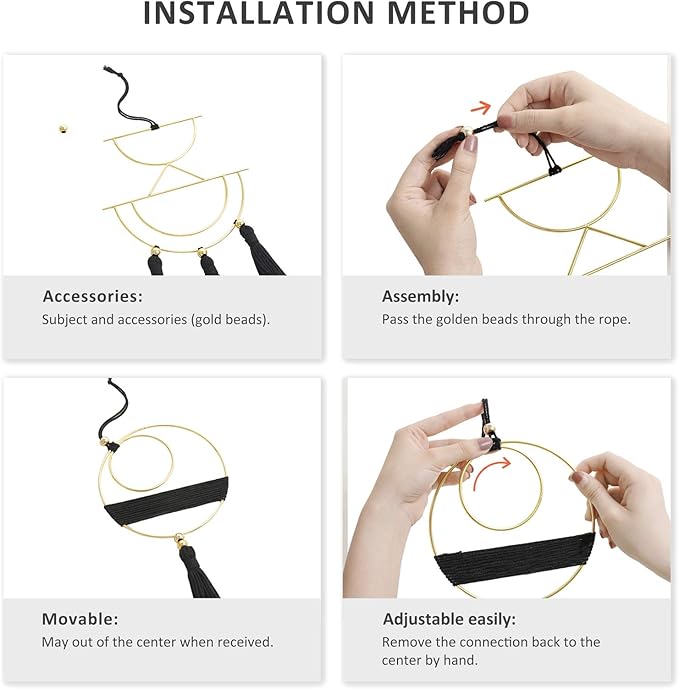 INSTALLATION METHOD

Accessories:
Subject and accessories (gold beads).

Assembly:
Pass the golden beads through the rope.

Movable:
May out of the center when received.

Adjustable easily:
Remove the connection back to the center by hand.