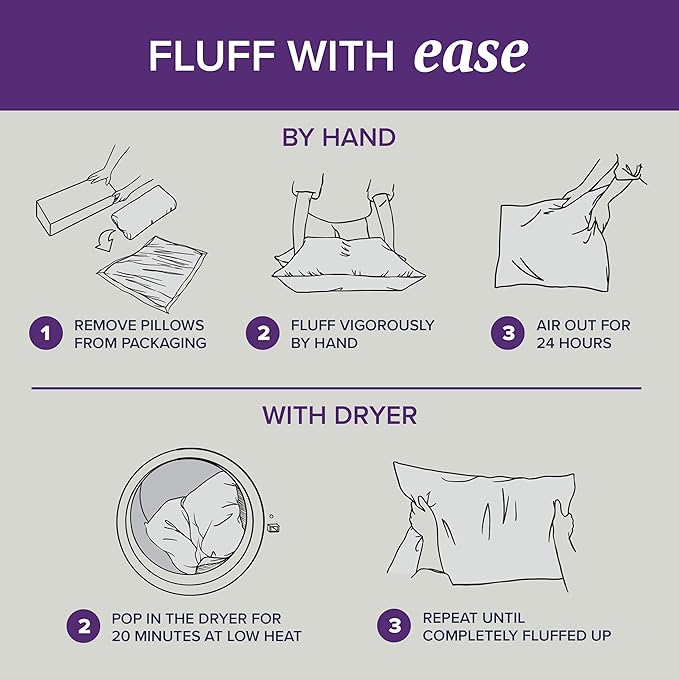 FLUFF WITH ease

BY HAND

1 REMOVE PILLOWS FROM PACKAGING

2 FLUFF VIGOROUSLY BY HAND

3 AIR OUT FOR 24 HOURS

WITH DRYER

2 POP IN THE DRYER FOR 20 MINUTES AT LOW HEAT

3 REPEAT UNTIL COMPLETELY FLUFFED UP