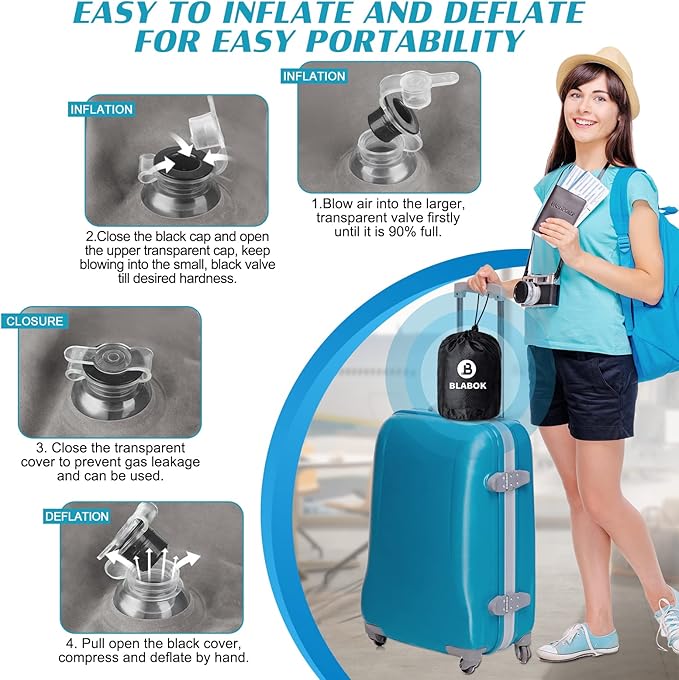 EASY TO INFLATE AND DEFLATE FOR EASY PORTABILITY

INFLATION

1.Blow air into the larger, transparent valve firstly until it is 90% full.

INFLATION

2.Close the black cap and open the upper transparent cap, keep blowing into the small, black valve till desired hardness.

CLOSURE

3. Close the transparent cover to prevent gas leakage and can be used.

DEFLATION

4. Pull open the black cover, compress and deflate by hand.

B
BLABOK