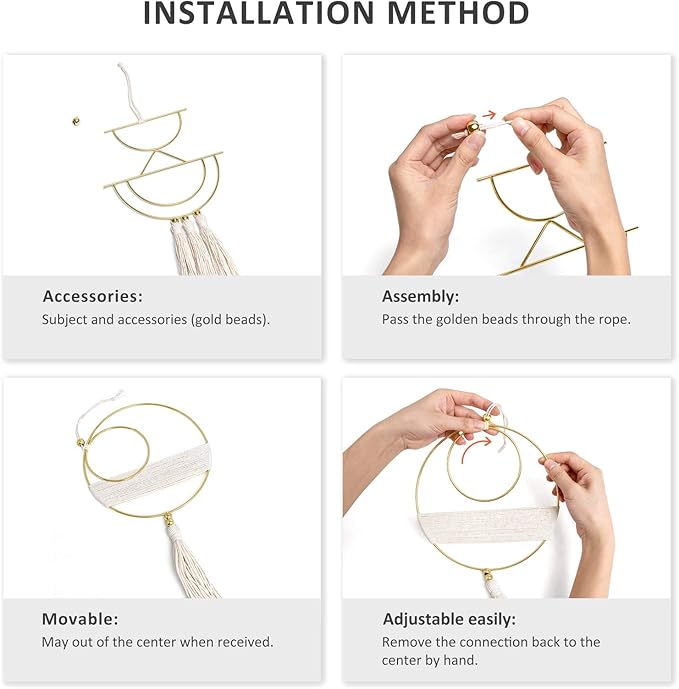 INSTALLATION METHOD

Accessories:
Subject and accessories (gold beads).

Assembly:
Pass the golden beads through the rope.

Movable:
May out of the center when received.

Adjustable easily:
Remove the connection back to the center by hand.