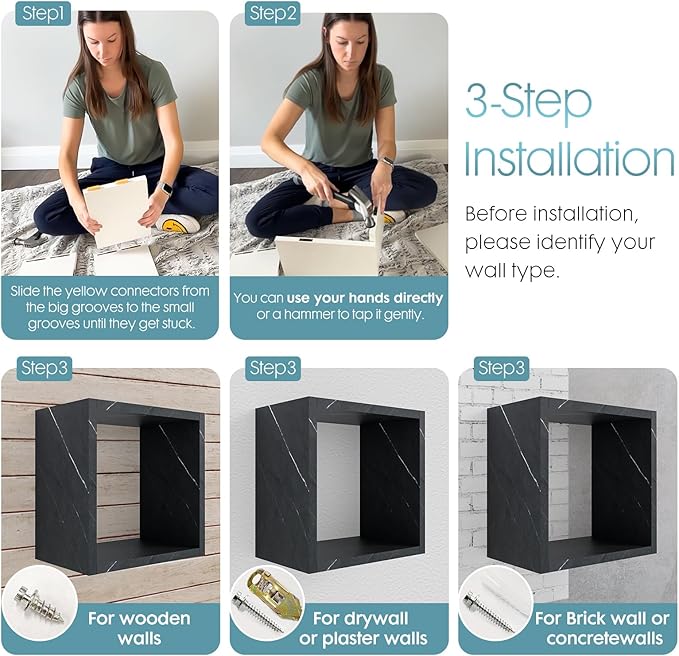 Step1

Slide the yellow connectors from the big grooves to the small grooves until they get stuck.

Step2

You can use your hands directly or a hammer to tap it gently.

3-Step Installation

Before installation, please identify your wall type.

Step3

For wooden walls

Step3

For drywall or plaster walls

Step3

For Brick wall or concretewalls