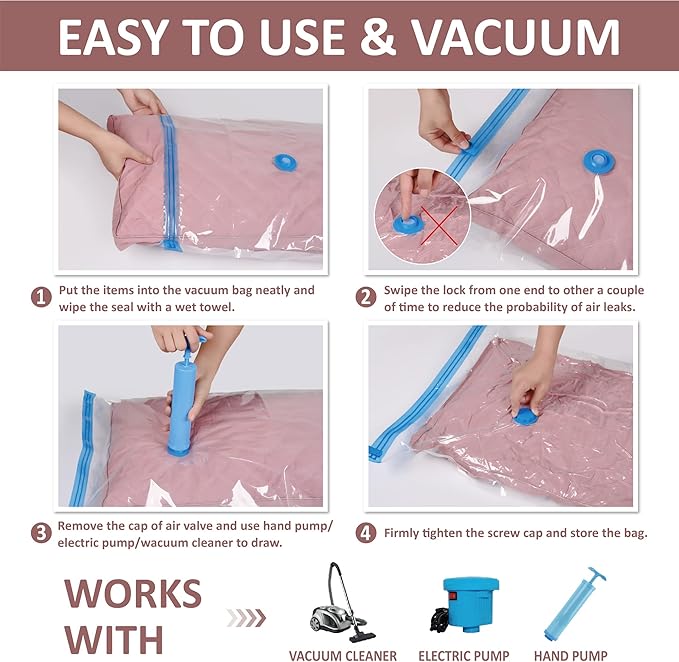 EASY TO USE & VACUUM

1 Put the items into the vacuum bag neatly and wipe the seal with a wet towel.

2 Swipe the lock from one end to other a couple of time to reduce the probability of air leaks.

3 Remove the cap of air valve and use hand pump/ electric pump/wacuum cleaner to draw.

4 Firmly tighten the screw cap and store the bag.

WORKS WITH

VACUUM CLEANER

ELECTRIC PUMP

HAND PUMP