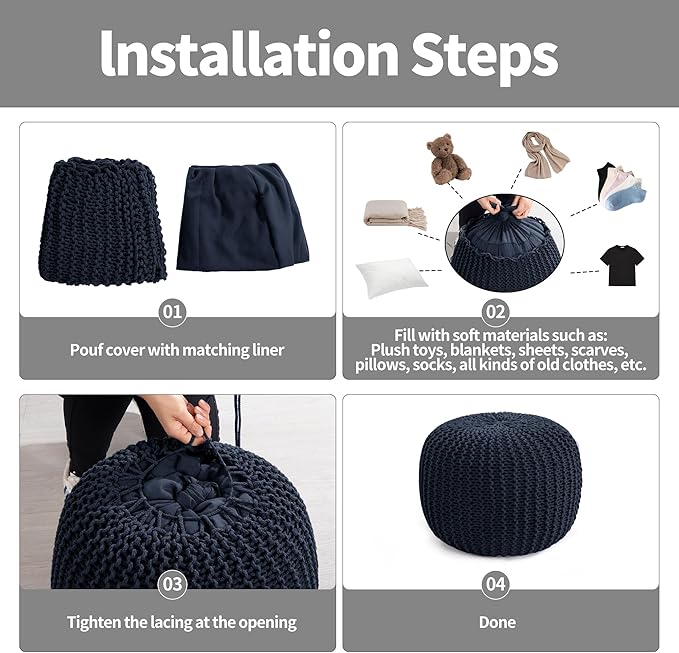 Installation Steps

01
Pouf cover with matching liner

02
Fill with soft materials such as: Plush toys, blankets, sheets, scarves, pillows, socks, all kinds of old clothes, etc.

03
Tighten the lacing at the opening

04
Done