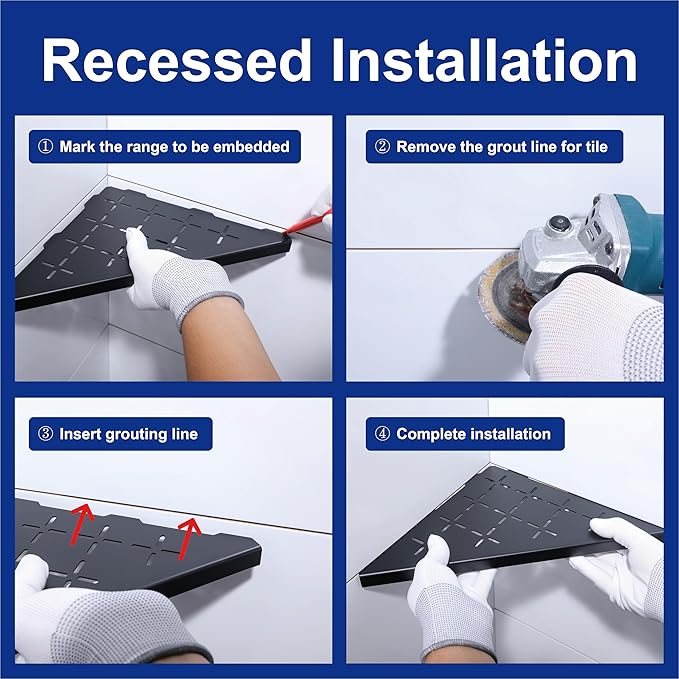 Recessed Installation

① Mark the range to be embedded

② Remove the grout line for tile

③ Insert grouting line

④ Complete installation