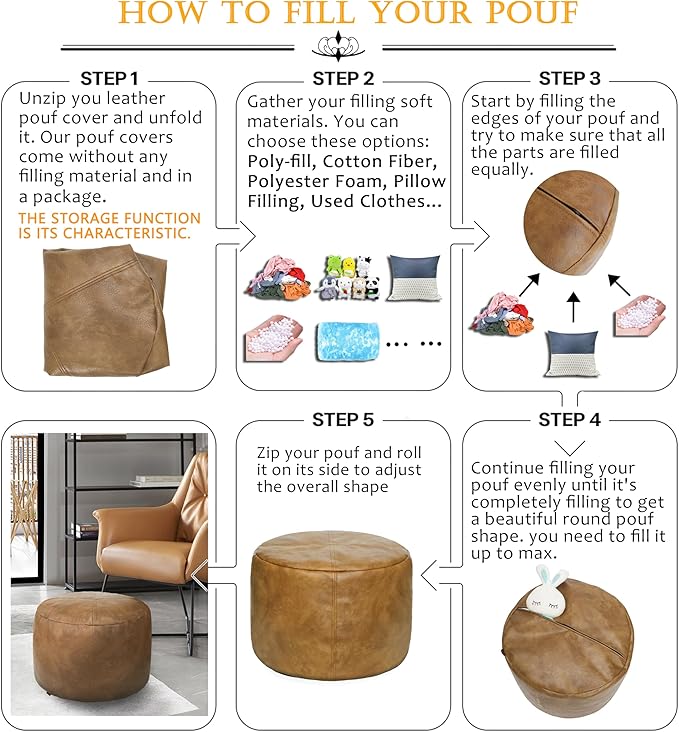 HOW TO FILL YOUR POUF

STEP 1
Unzip you leather pouf cover and unfold it. Our pouf covers come without any filling material and in a package.
THE STORAGE FUNCTION IS ITS CHARACTERISTIC.

STEP 2
Gather your filling soft materials. You can choose these options: Poly-fill, Cotton Fiber, Polyester Foam, Pillow Filling, Used Clothes...

... ...

STEP 3
Start by filling the edges of your pouf and try to make sure that all the parts are filled equally.

STEP 4
Continue filling your pouf evenly until it's completely filling to get a beautiful round pouf shape. you need to fill it up to max.

STEP 5
Zip your pouf and roll it on its side to adjust the overall shape