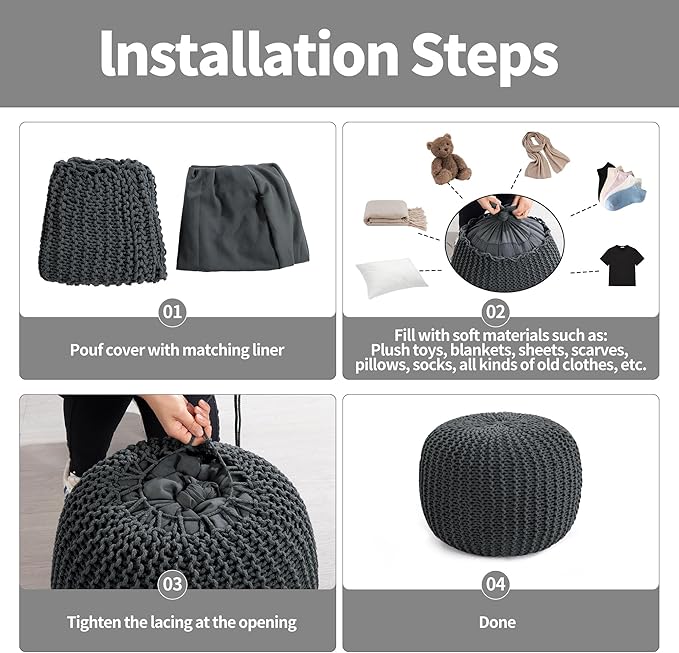 Installation Steps

01

Pouf cover with matching liner

02

Fill with soft materials such as: Plush toys, blankets, sheets, scarves, pillows, socks, all kinds of old clothes, etc.

03

Tighten the lacing at the opening

04

Done