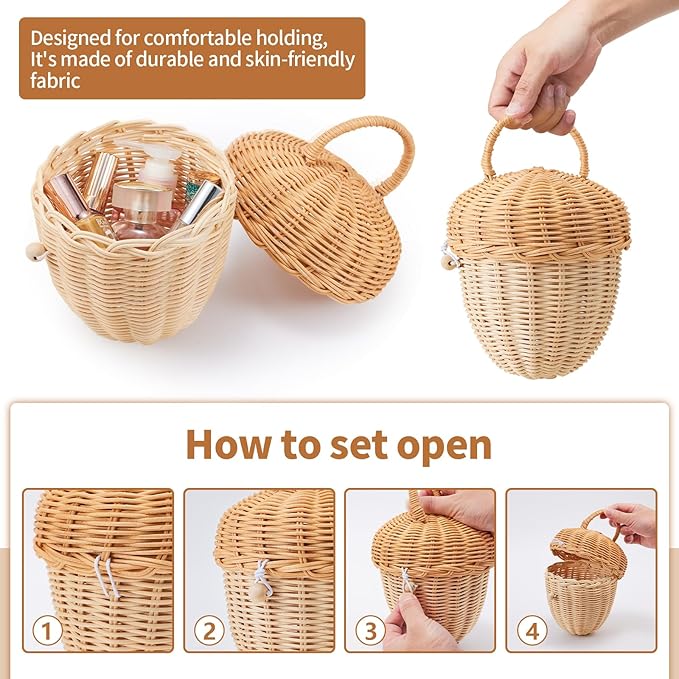 Designed for comfortable holding, It's made of durable and skin-friendly fabric

How to set open

1

2

3

4