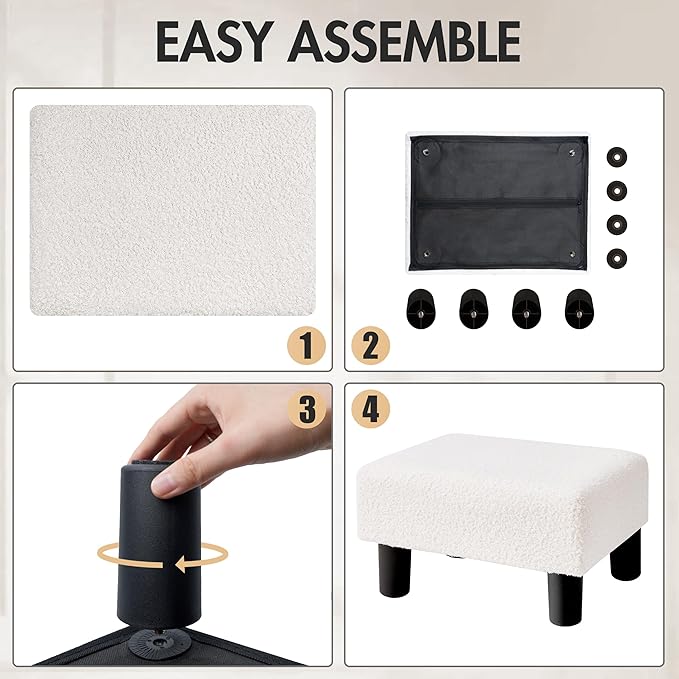 EASY ASSEMBLE

1

2

3

4