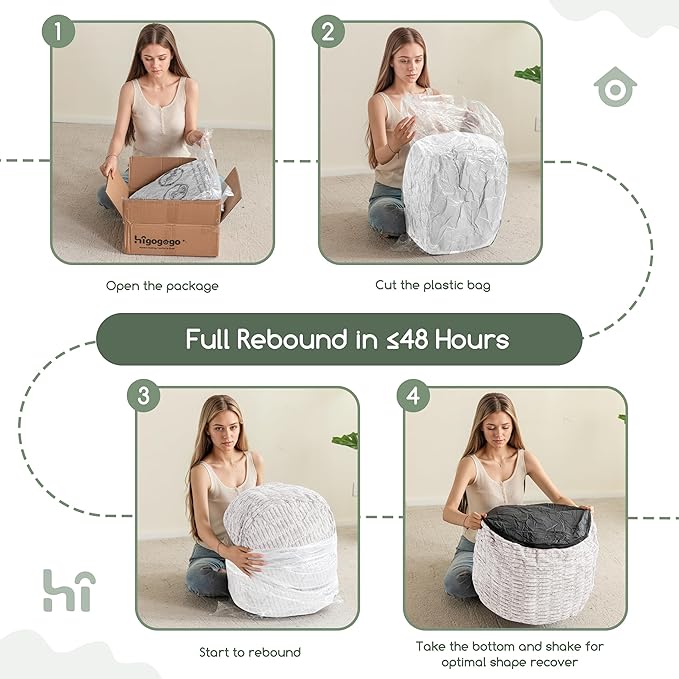 1

higogogo

Open the package

2

Cut the plastic bag

Full Rebound in ≤48 Hours

3

Start to rebound

4

Take the bottom and shake for optimal shape recover

hi