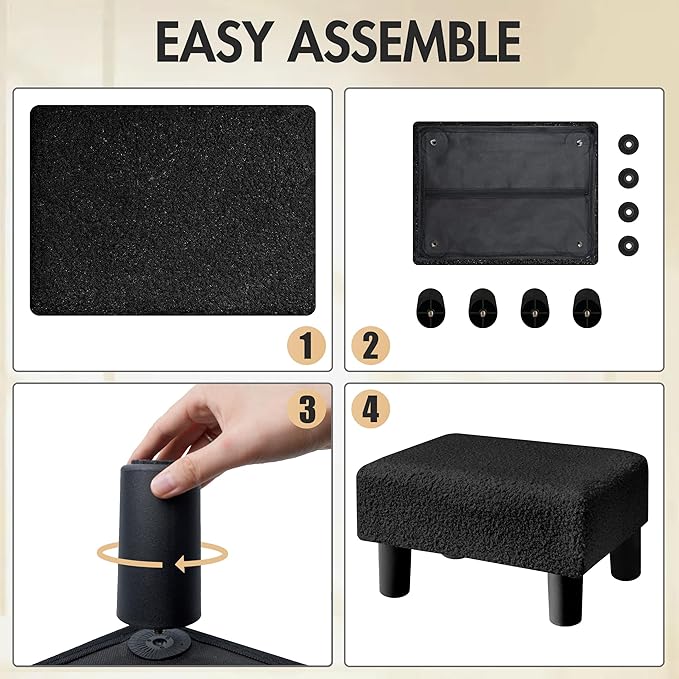 EASY ASSEMBLE

1

2

3

4