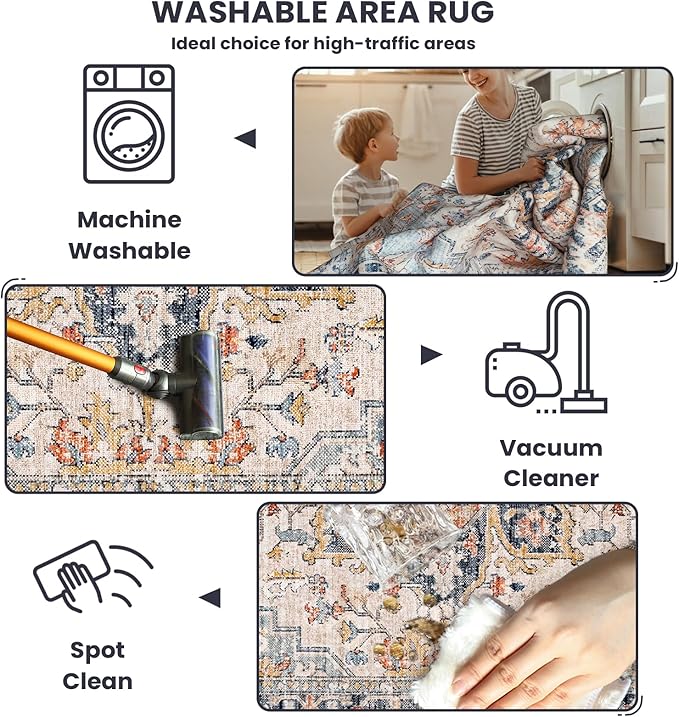 WASHABLE AREA RUG

Ideal choice for high-traffic areas

Machine Washable

Vacuum Cleaner

Spot Clean