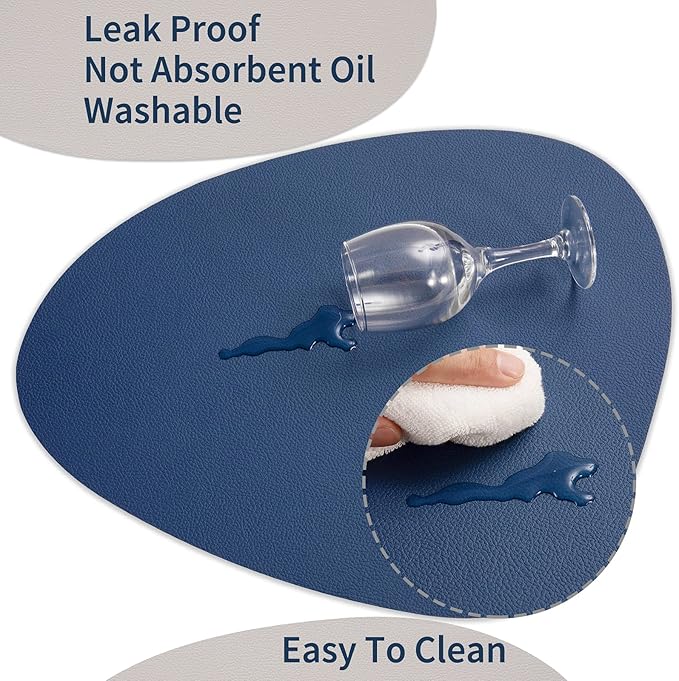 Leak Proof
Not Absorbent Oil
Washable

Easy To Clean