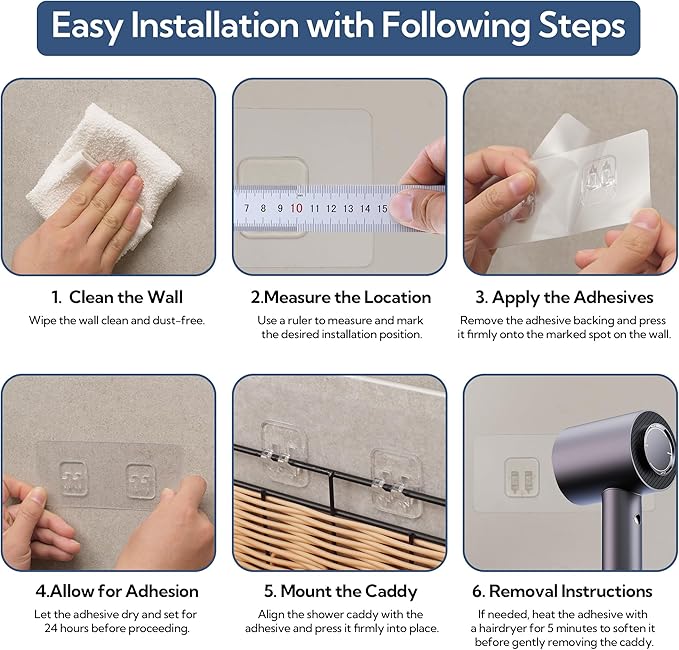 Easy Installation with Following Steps

7 8 9 10 11 12 13 14 15

1. Clean the Wall
Wipe the wall clean and dust-free.

2.Measure the Location
Use a ruler to measure and mark the desired installation position.

3. Apply the Adhesives
Remove the adhesive backing and press it firmly onto the marked spot on the wall.

4.Allow for Adhesion
Let the adhesive dry and set for 24 hours before proceeding.

5. Mount the Caddy
Align the shower caddy with the adhesive and press it firmly into place.

6. Removal Instructions
If needed, heat the adhesive with a hairdryer for 5 minutes to soften it before gently removing the caddy.