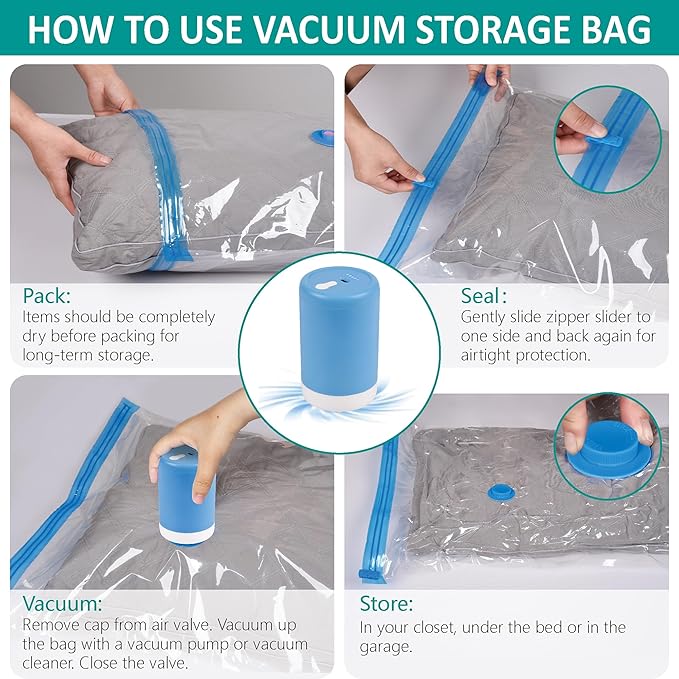 HOW TO USE VACUUM STORAGE BAG

Pack:
Items should be completely dry before packing for long-term storage.

Seal:
Gently slide zipper slider to one side and back again for airtight protection.

Vacuum:
Remove cap from air valve. Vacuum up the bag with a vacuum pump or vacuum cleaner. Close the valve.

Store:
In your closet, under the bed or in the garage.