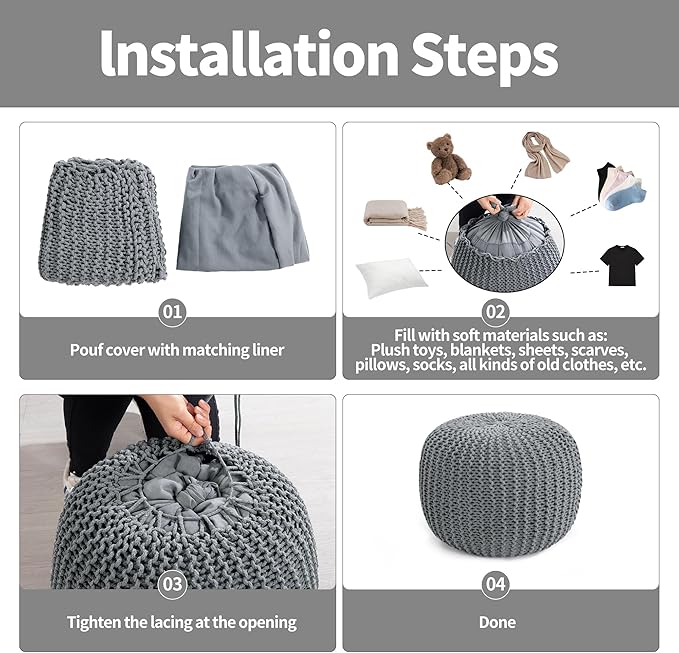 Installation Steps

01

Pouf cover with matching liner

02

Fill with soft materials such as: Plush toys, blankets, sheets, scarves, pillows, socks, all kinds of old clothes, etc.

03

Tighten the lacing at the opening

04

Done