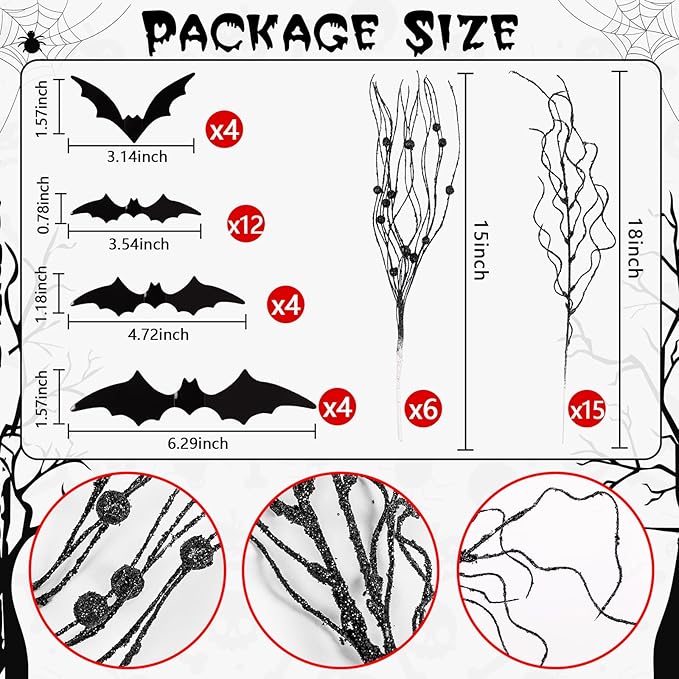 PACKAGE SIZE

1.57inch
3.14inch
x4

0.78inch
3.54inch
x12

1.18inch
4.72inch
x4

1.57inch
6.29inch
x4

15inch
x6

18inch
x15