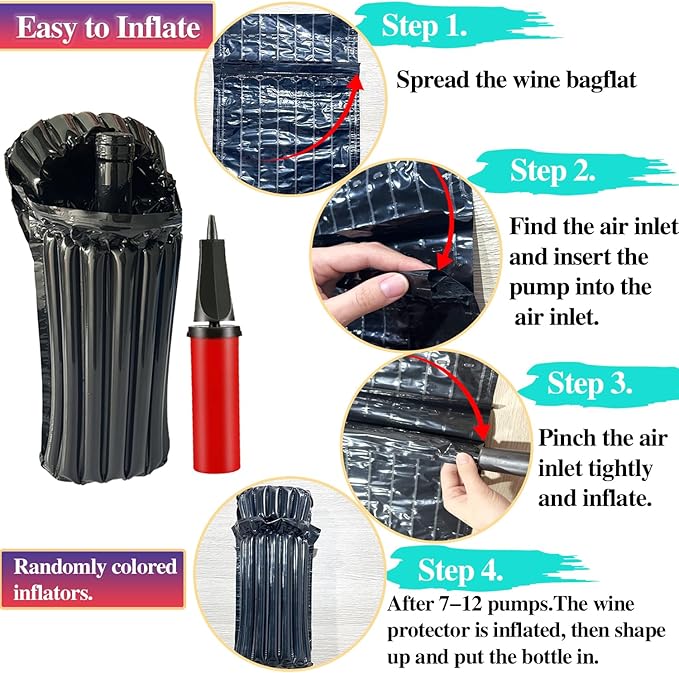 Easy to Inflate

Step 1.

Spread the wine bagflat

Step 2.

Find the air inlet and insert the pump into the air inlet.

Step 3.

Pinch the air inlet tightly and inflate.

Randomly colored inflators.

Step 4.

After 7–12 pumps.The wine protector is inflated, then shape up and put the bottle in.