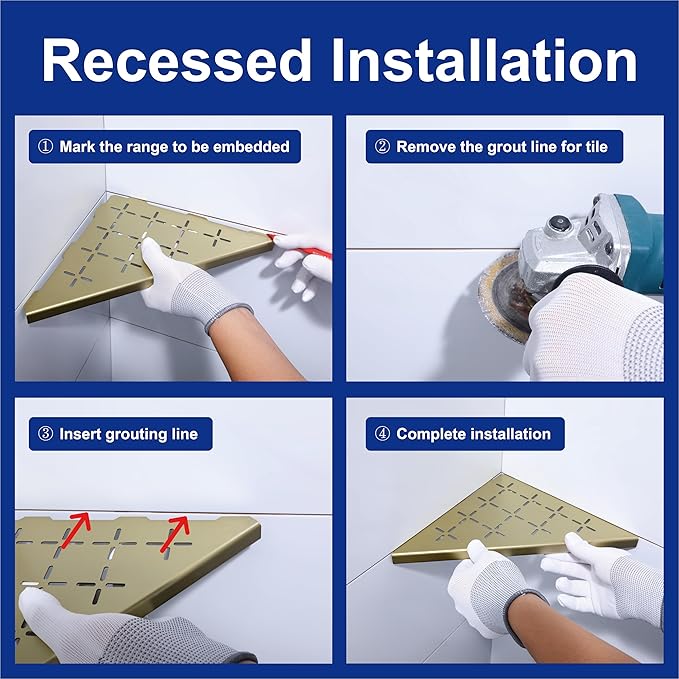 Recessed Installation

① Mark the range to be embedded

② Remove the grout line for tile

③ Insert grouting line

④ Complete installation