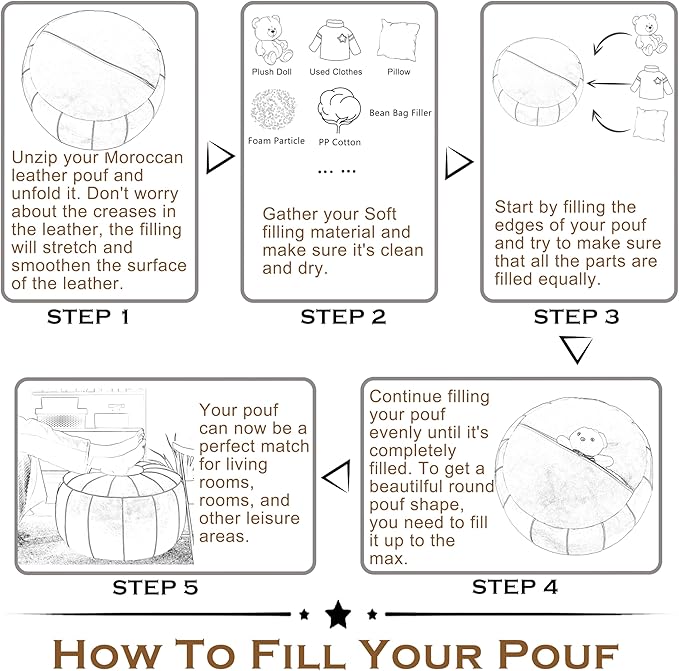 Unzip your Moroccan leather pouf and unfold it. Don't worry about the creases in the leather, the filling will stretch and smoothen the surface of the leather.

STEP 1

Plush Doll
Used Clothes
Pillow
Foam Particle
PP Cotton
Bean Bag Filler
... ...

Gather your Soft filling material and make sure it's clean and dry.

STEP 2

Start by filling the edges of your pouf and try to make sure that all the parts are filled equally.

STEP 3

Continue filling your pouf evenly until it's completely filled. To get a beautiful round pouf shape, you need to fill it up to the max.

STEP 4

Your pouf can now be a perfect match for living rooms, rooms, and other leisure areas.

STEP 5

HOW TO FILL YOUR POUF