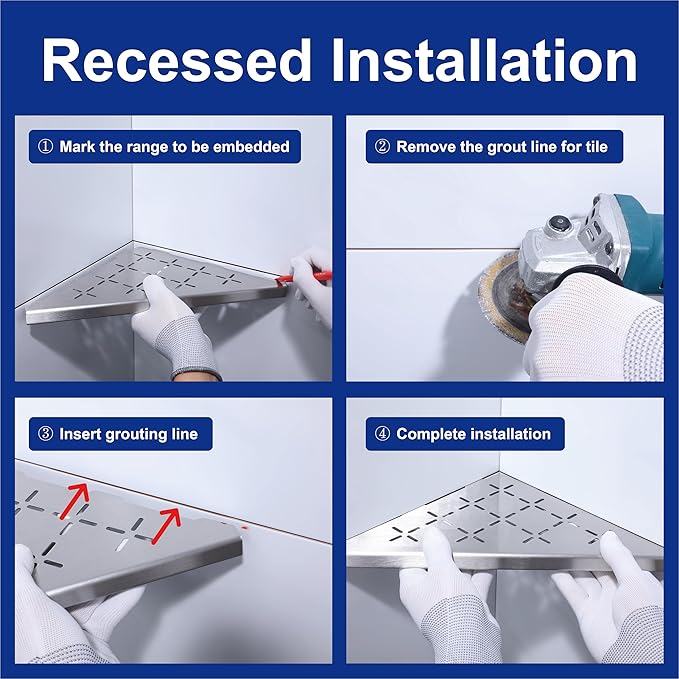 Recessed Installation

① Mark the range to be embedded

② Remove the grout line for tile

③ Insert grouting line

④ Complete installation