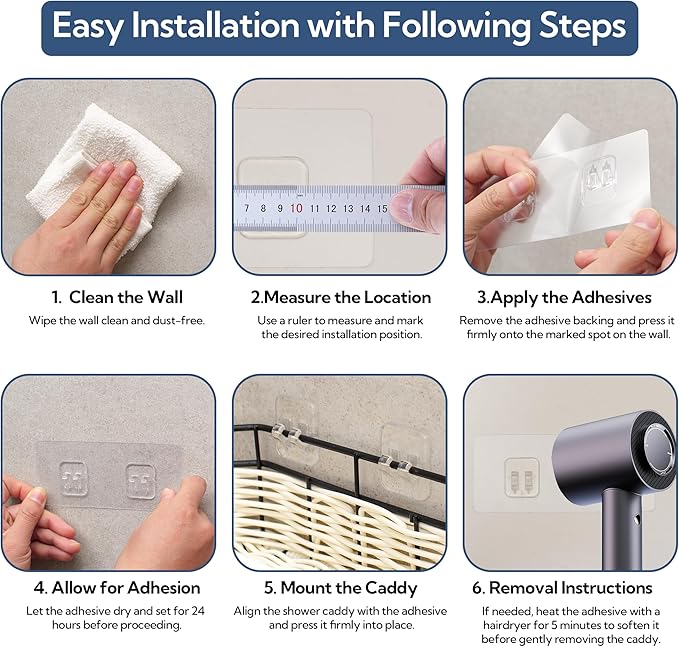 Easy Installation with Following Steps

7 8 9 10 11 12 13 14 15

1. Clean the Wall
Wipe the wall clean and dust-free.

2.Measure the Location
Use a ruler to measure and mark the desired installation position.

3.Apply the Adhesives
Remove the adhesive backing and press it firmly onto the marked spot on the wall.

4. Allow for Adhesion
Let the adhesive dry and set for 24 hours before proceeding.

5. Mount the Caddy
Align the shower caddy with the adhesive and press it firmly into place.

6. Removal Instructions
If needed, heat the adhesive with a hairdryer for 5 minutes to soften it before gently removing the caddy.