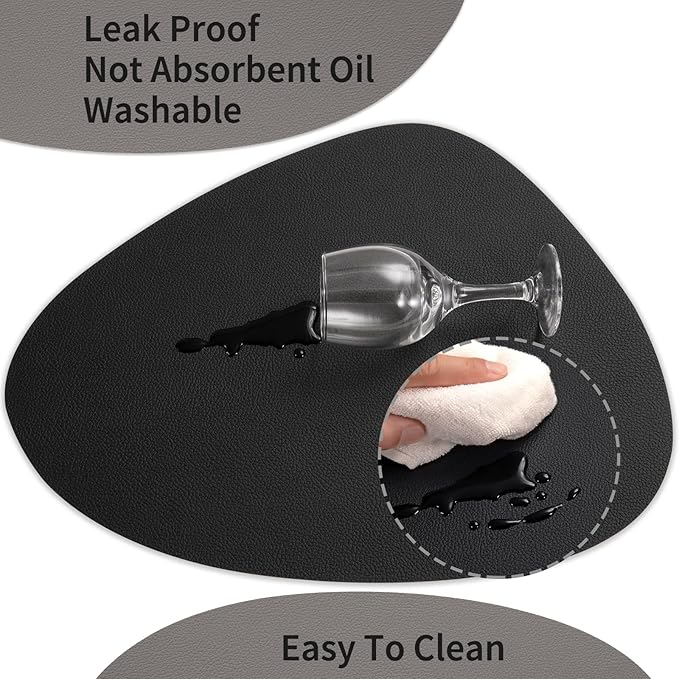 Leak Proof
Not Absorbent Oil
Washable

Easy To Clean