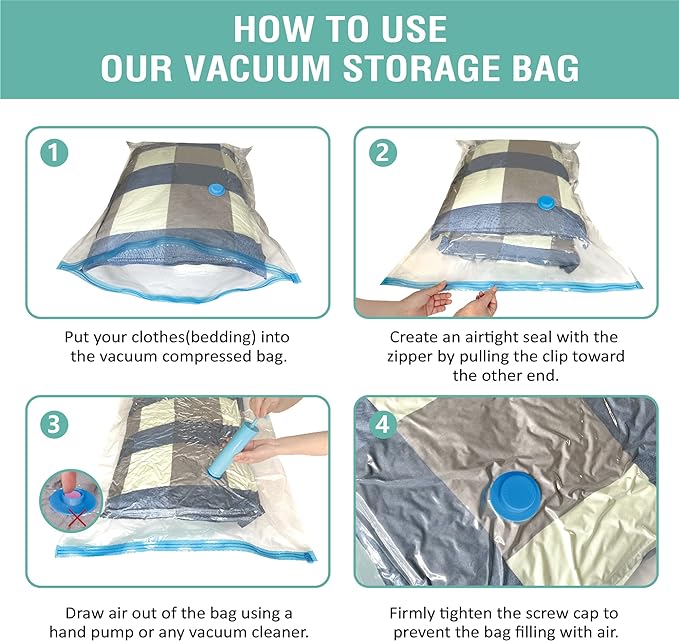 HOW TO USE
OUR VACUUM STORAGE BAG

1

Put your clothes(bedding) into the vacuum compressed bag.

2

Create an airtight seal with the zipper by pulling the clip toward the other end.

3

Draw air out of the bag using a hand pump or any vacuum cleaner.

4

Firmly tighten the screw cap to prevent the bag filling with air.