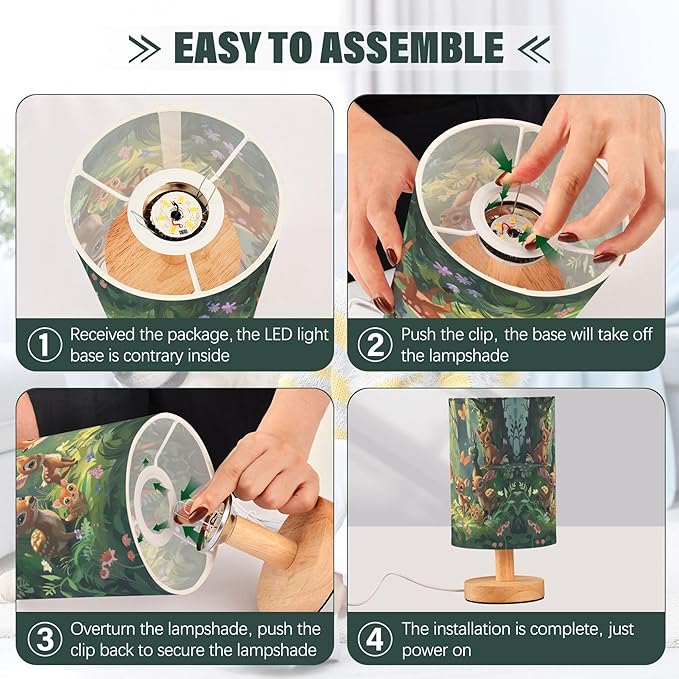 EASY TO ASSEMBLE

1 Received the package, the LED light base is contrary inside

2 Push the clip, the base will take off the lampshade

3 Overturn the lampshade, push the clip back to secure the lampshade

4 The installation is complete, just power on