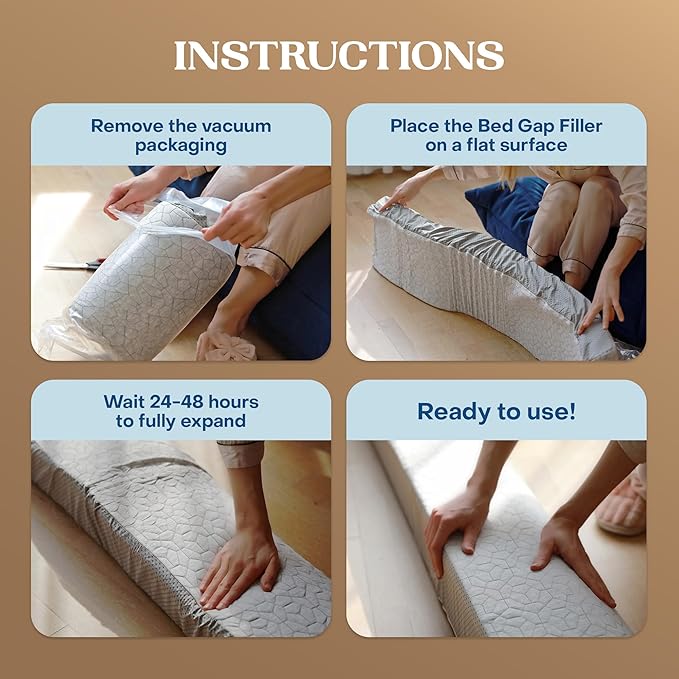 INSTRUCTIONS

Remove the vacuum packaging

Place the Bed Gap Filler on a flat surface

Wait 24-48 hours to fully expand

Ready to use!