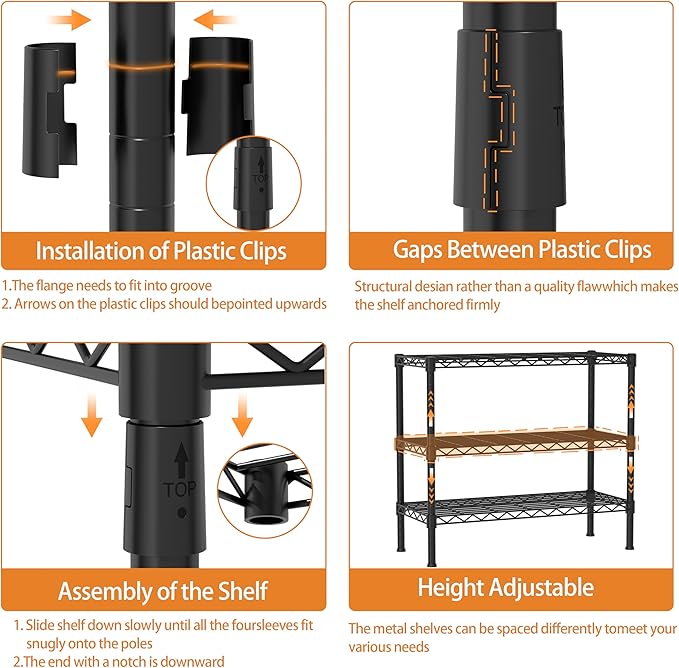 TOP

Installation of Plastic Clips

1.The flange needs to fit into groove
2. Arrows on the plastic clips should bepointed upwards

TO

Gaps Between Plastic Clips

Structural desian rather than a quality flawwhich makes the shelf anchored firmly

TOP

Assembly of the Shelf

1. Slide shelf down slowly until all the foursleeves fit snugly onto the poles
2.The end with a notch is downward

Height Adjustable

The metal shelves can be spaced differently tomeet your various needs