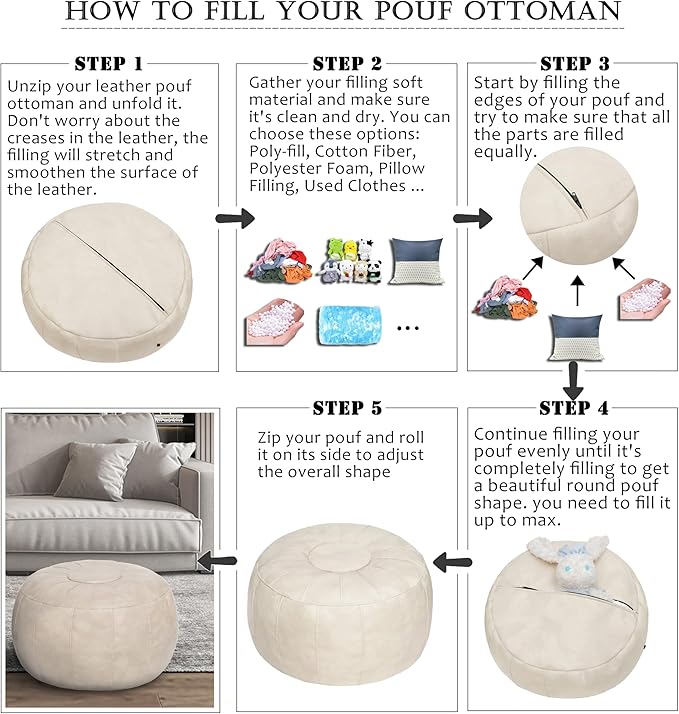 HOW TO FILL YOUR POUF OTTOMAN

STEP 1

Unzip your leather pouf ottoman and unfold it. Don't worry about the creases in the leather, the filling will stretch and smoothen the surface of the leather.

STEP 2

Gather your filling soft material and make sure it's clean and dry. You can choose these options: Poly-fill, Cotton Fiber, Polyester Foam, Pillow Filling, Used Clothes ...

...

STEP 3

Start by filling the edges of your pouf and try to make sure that all the parts are filled equally.

STEP 4

Continue filling your pouf evenly until it's completely filling to get a beautiful round pouf shape. you need to fill it up to max.

STEP 5

Zip your pouf and roll it on its side to adjust the overall shape