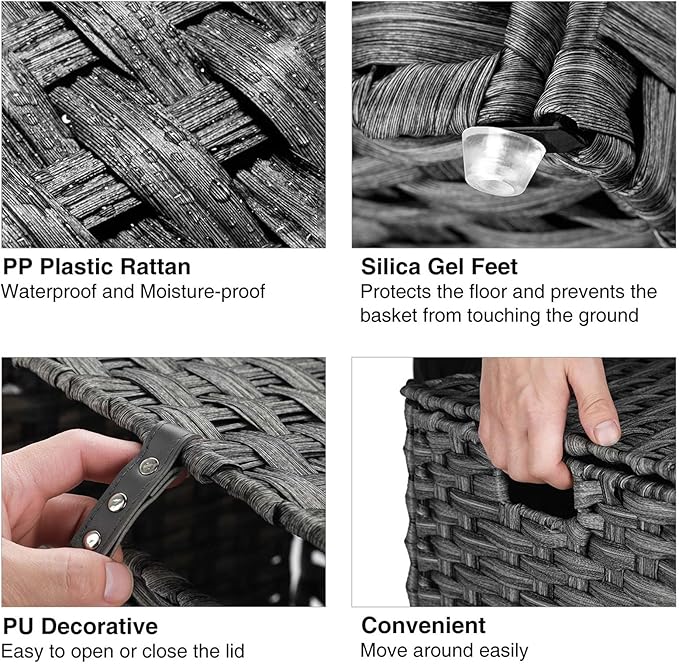 PP Plastic Rattan
Waterproof and Moisture-proof

Silica Gel Feet
Protects the floor and prevents the basket from touching the ground

PU Decorative
Easy to open or close the lid

Convenient
Move around easily