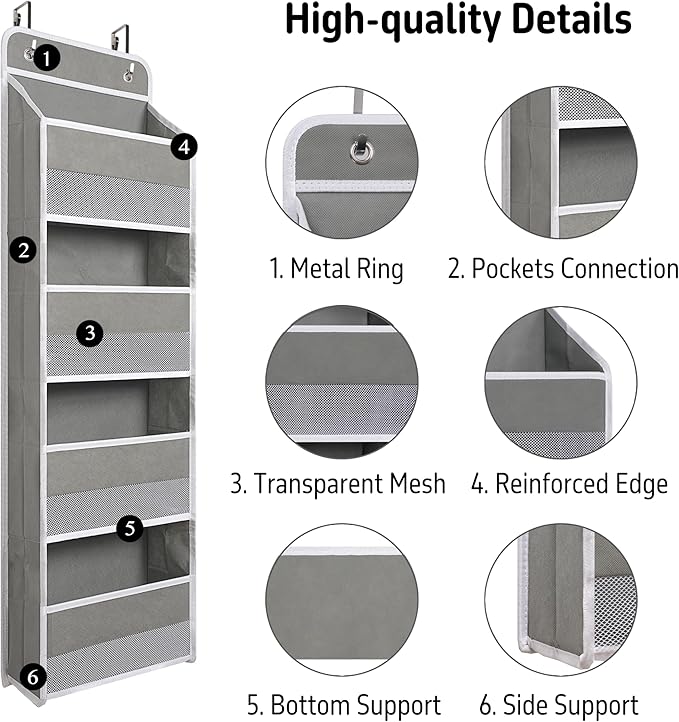 High-quality Details

1
4
2
3
5
6

1. Metal Ring

2. Pockets Connection

3. Transparent Mesh

4. Reinforced Edge

5. Bottom Support

6. Side Support