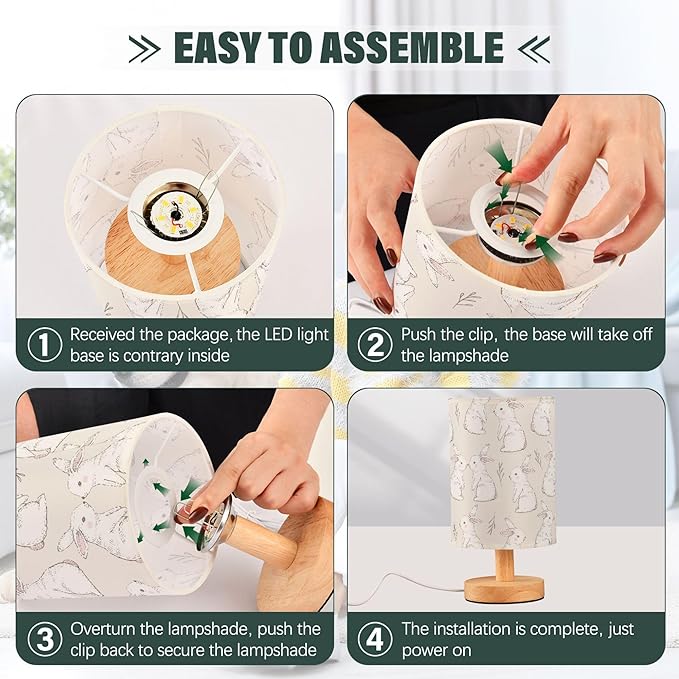 EASY TO ASSEMBLE

① Received the package, the LED light base is contrary inside

② Push the clip, the base will take off the lampshade

③ Overturn the lampshade, push the clip back to secure the lampshade

④ The installation is complete, just power on