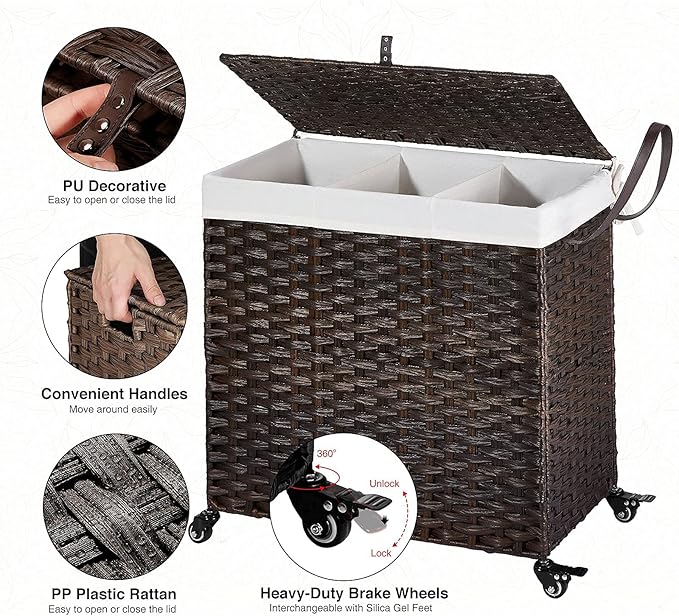 PU Decorative
Easy to open or close the lid

Convenient Handles
Move around easily

PP Plastic Rattan
Easy to open or close the lid

360°
Unlock
Lock

Heavy-Duty Brake Wheels
Interchangeable with Silica Gel Feet