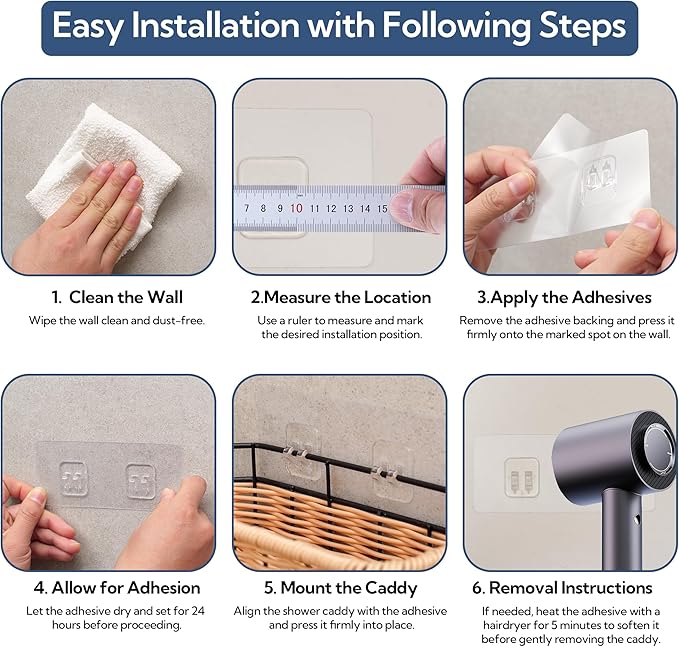 Easy Installation with Following Steps

7 8 9 10 11 12 13 14 15

1. Clean the Wall
Wipe the wall clean and dust-free.

2.Measure the Location
Use a ruler to measure and mark the desired installation position.

3.Apply the Adhesives
Remove the adhesive backing and press it firmly onto the marked spot on the wall.

4. Allow for Adhesion
Let the adhesive dry and set for 24 hours before proceeding.

5. Mount the Caddy
Align the shower caddy with the adhesive and press it firmly into place.

6. Removal Instructions
If needed, heat the adhesive with a hairdryer for 5 minutes to soften it before gently removing the caddy.