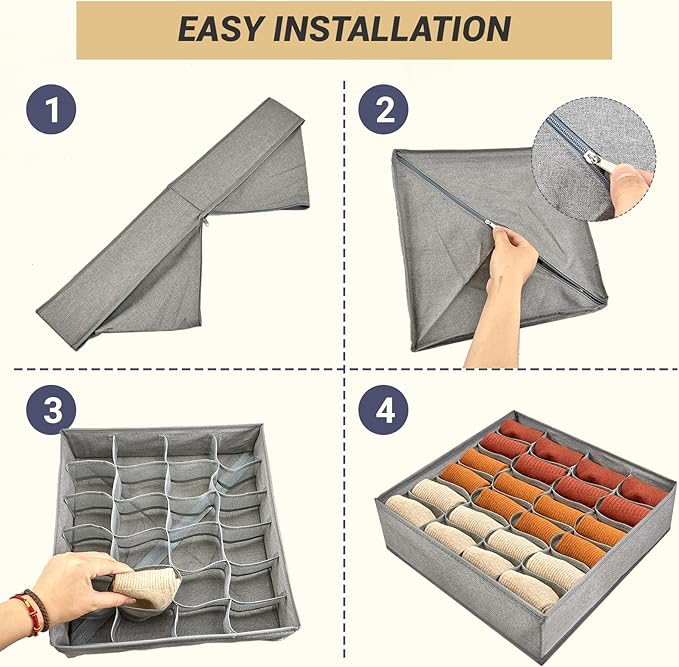 EASY INSTALLATION

1

2

3

4