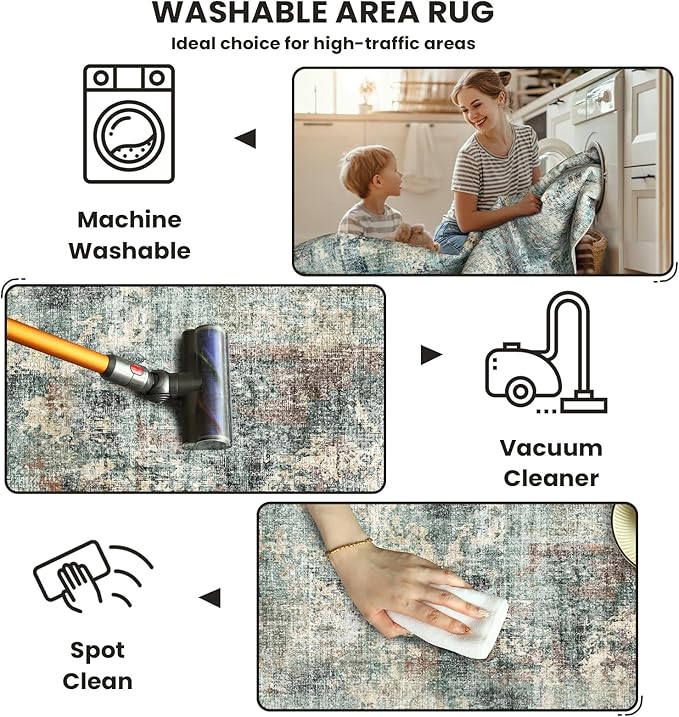 WASHABLE AREA RUG

Ideal choice for high-traffic areas

Machine Washable

Vacuum Cleaner

Spot Clean