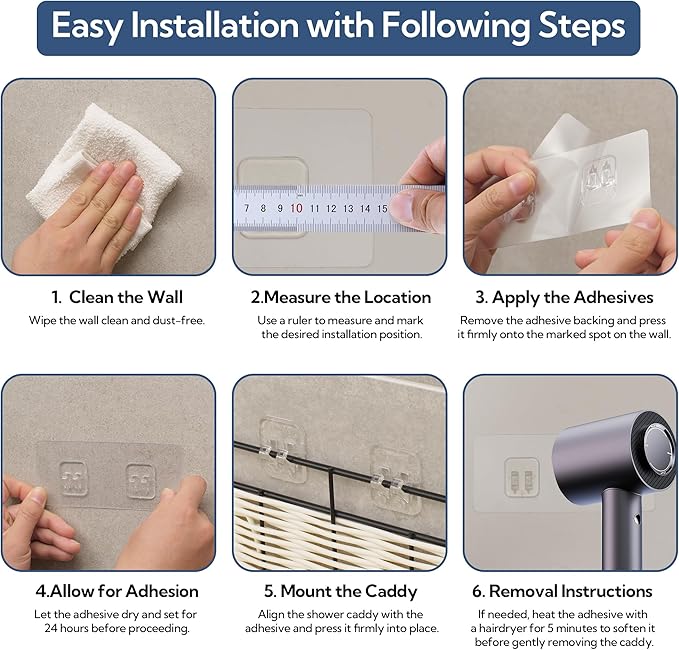 Easy Installation with Following Steps

7 8 9 10 11 12 13 14 15

1. Clean the Wall
Wipe the wall clean and dust-free.

2.Measure the Location
Use a ruler to measure and mark the desired installation position.

3. Apply the Adhesives
Remove the adhesive backing and press it firmly onto the marked spot on the wall.

4.Allow for Adhesion
Let the adhesive dry and set for 24 hours before proceeding.

5. Mount the Caddy
Align the shower caddy with the adhesive and press it firmly into place.

6. Removal Instructions
If needed, heat the adhesive with a hairdryer for 5 minutes to soften it before gently removing the caddy.