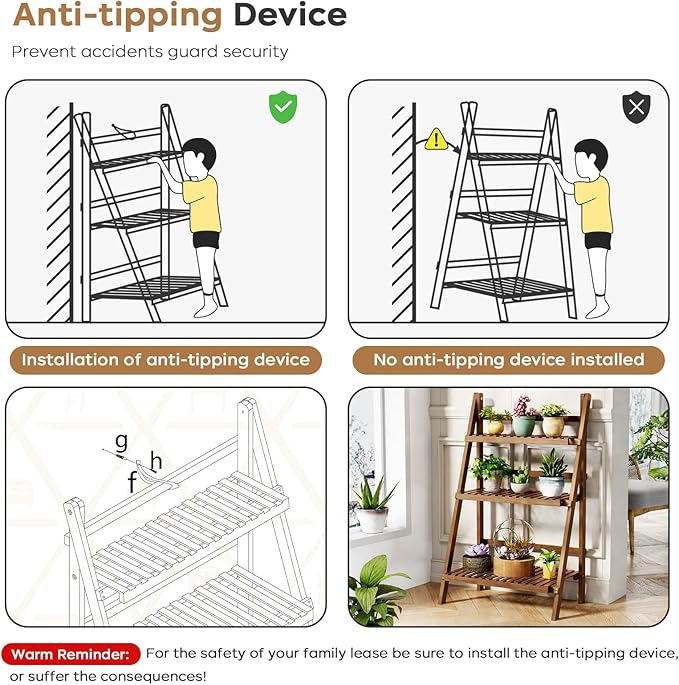 Anti-tipping Device

Prevent accidents guard security

Installation of anti-tipping device

No anti-tipping device installed

g

h

f

Warm Reminder: For the safety of your family lease be sure to install the anti-tipping device, or suffer the consequences!